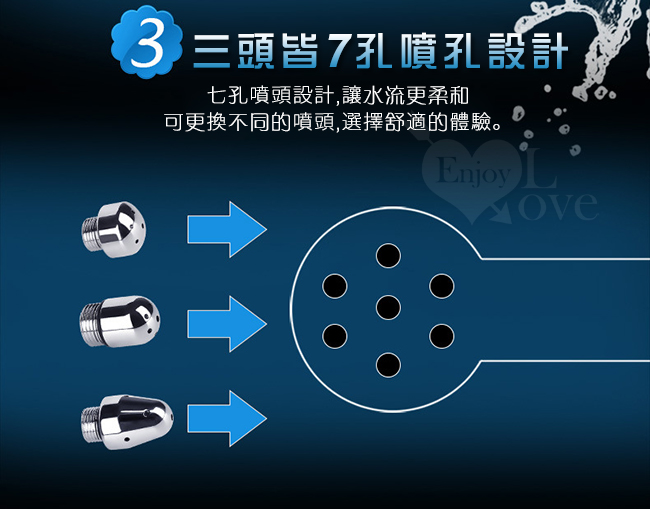 3 三頭皆7孔噴孔設計

七孔噴頭設計,讓水流更柔和
可更換不同的噴頭,選擇舒適的體驗。

Enjoy Love