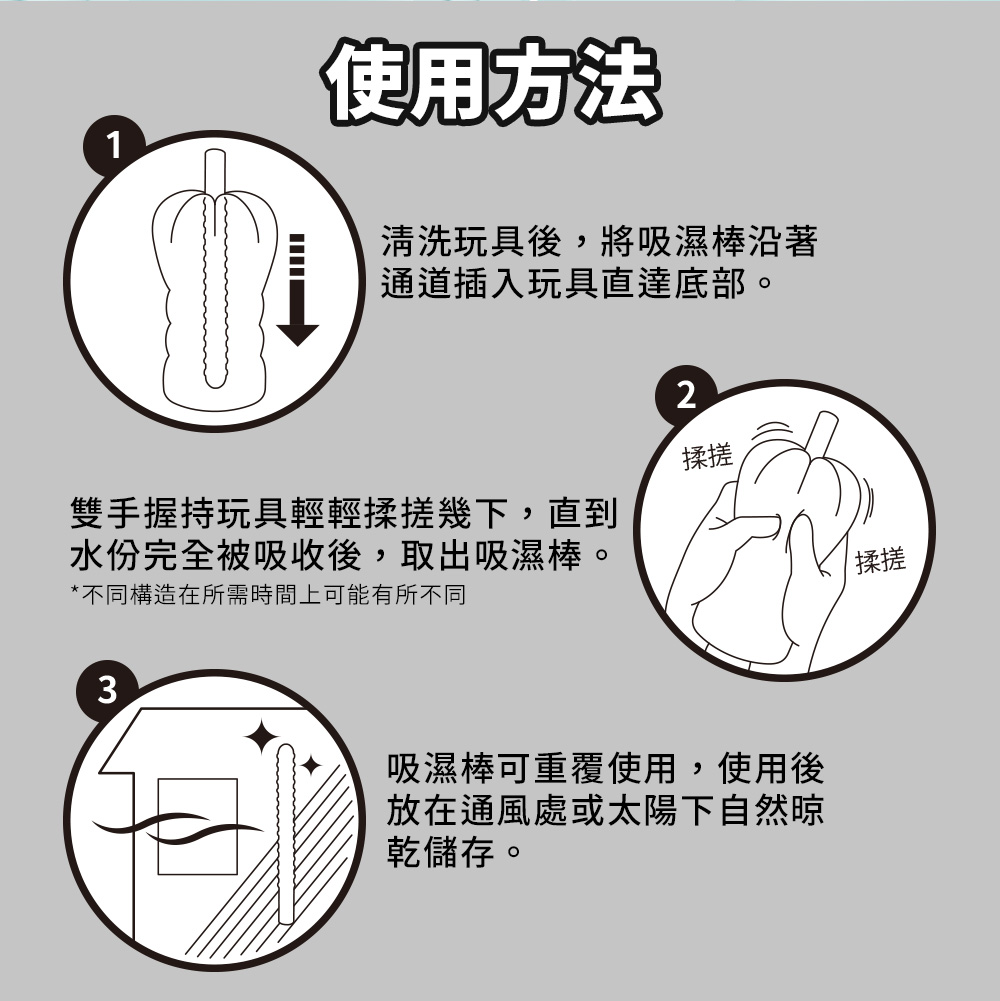 使用方法

1

清洗玩具後，將吸濕棒沿著通道插入玩具直達底部。

2

揉搓

揉搓

雙手握持玩具輕輕揉搓幾下，直到水份完全被吸收後，取出吸濕棒。
*不同構造在所需時間上可能有所不同

3

吸濕棒可重覆使用，使用後放在通風處或太陽下自然晾乾儲存。