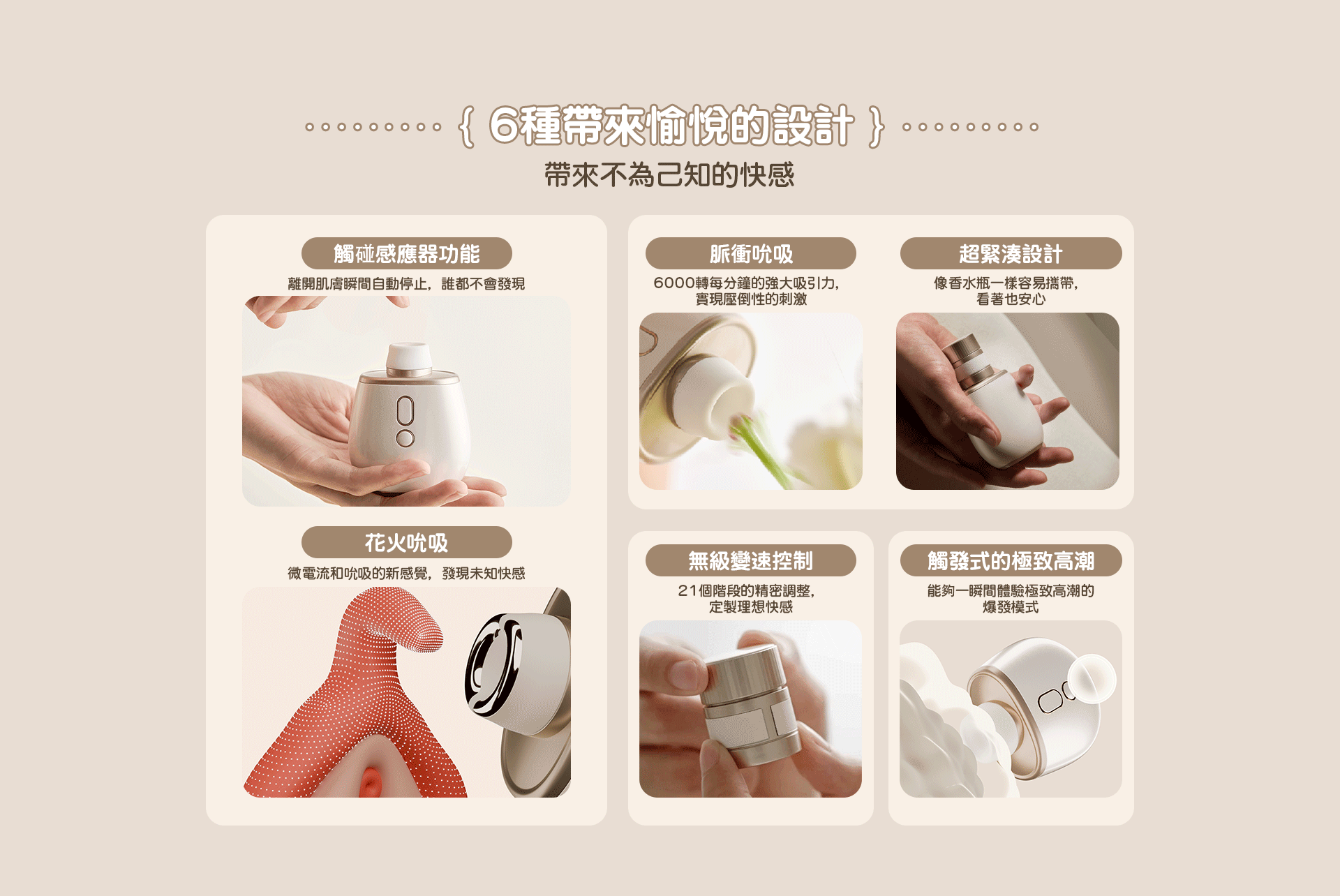 { 6種帶來愉悅的設計 }

帶來不為己知的快感

觸碰感應器功能

離開肌膚瞬間自動停止，誰都不會發現

花火吮吸

微電流和吮吸的新感覺，發現未知快感

脈衝吮吸

6000轉每分鐘的強大吸引力，實現壓倒性的刺激

超緊湊設計

像香水瓶一樣容易攜帶，看著也安心

無級變速控制

21個階段的精密調整，定製理想快感

觸發式的極致高潮

能夠一瞬間體驗極致高潮的爆發模式