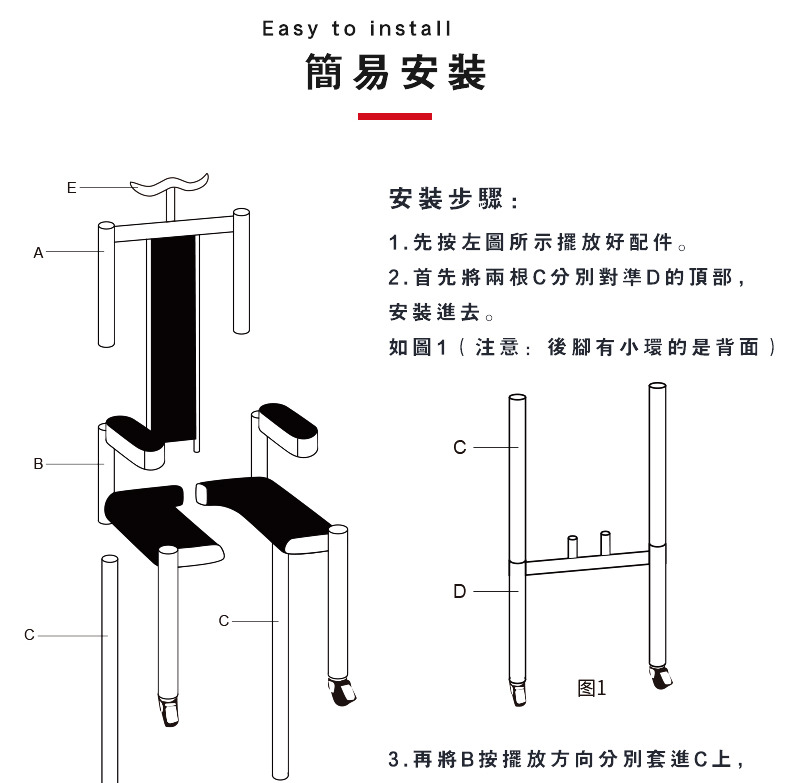 Easy to install
簡易安裝

E
A
B
C
C

安裝步驟：
1.先按左圖所示擺放好配件。
2.首先將兩根C分別對準D的頂部，安裝進去。
如圖1（注意：後腳有小環的是背面）

C
D
图1

3.再將B按擺放方向分別套進C上，