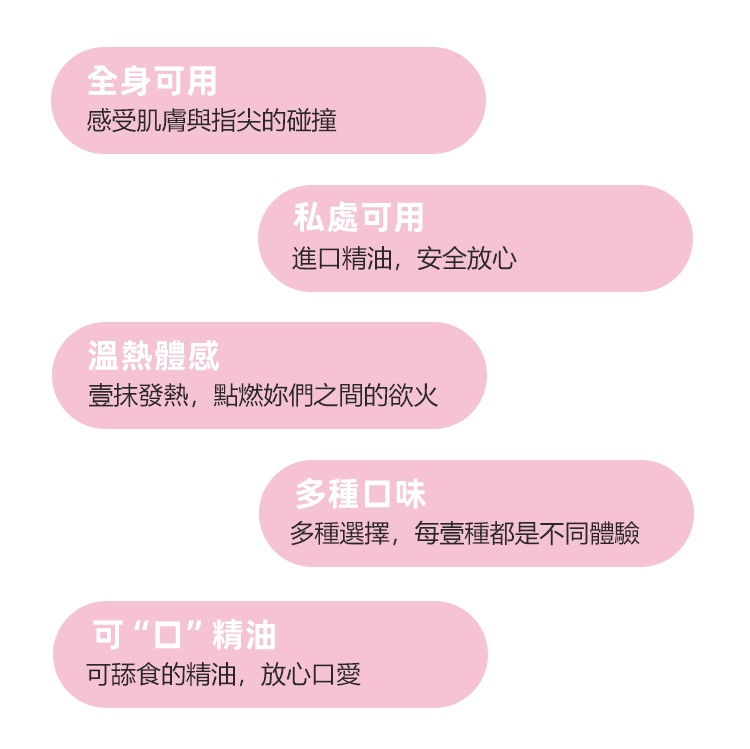 全身可用
感受肌膚與指尖的碰撞

私處可用
進口精油，安全放心

溫熱體感
壹抹發熱，點燃妳們之間的欲火

多種口味
多種選擇，每壹種都是不同體驗

可“口”精油
可舔食的精油，放心口愛