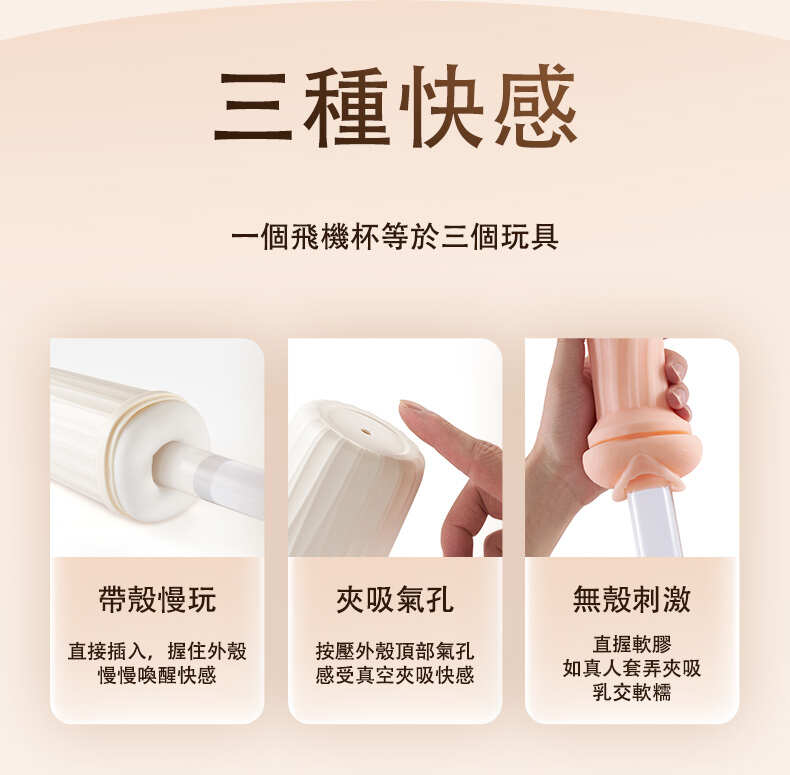 三種快感

一個飛機杯等於三個玩具

帶殼慢玩

直接插入，握住外殼
慢慢喚醒快感

夾吸氣孔

按壓外殼頂部氣孔
感受真空夾吸快感

無殼刺激

直握軟膠
如真人套弄夾吸
乳交軟糯