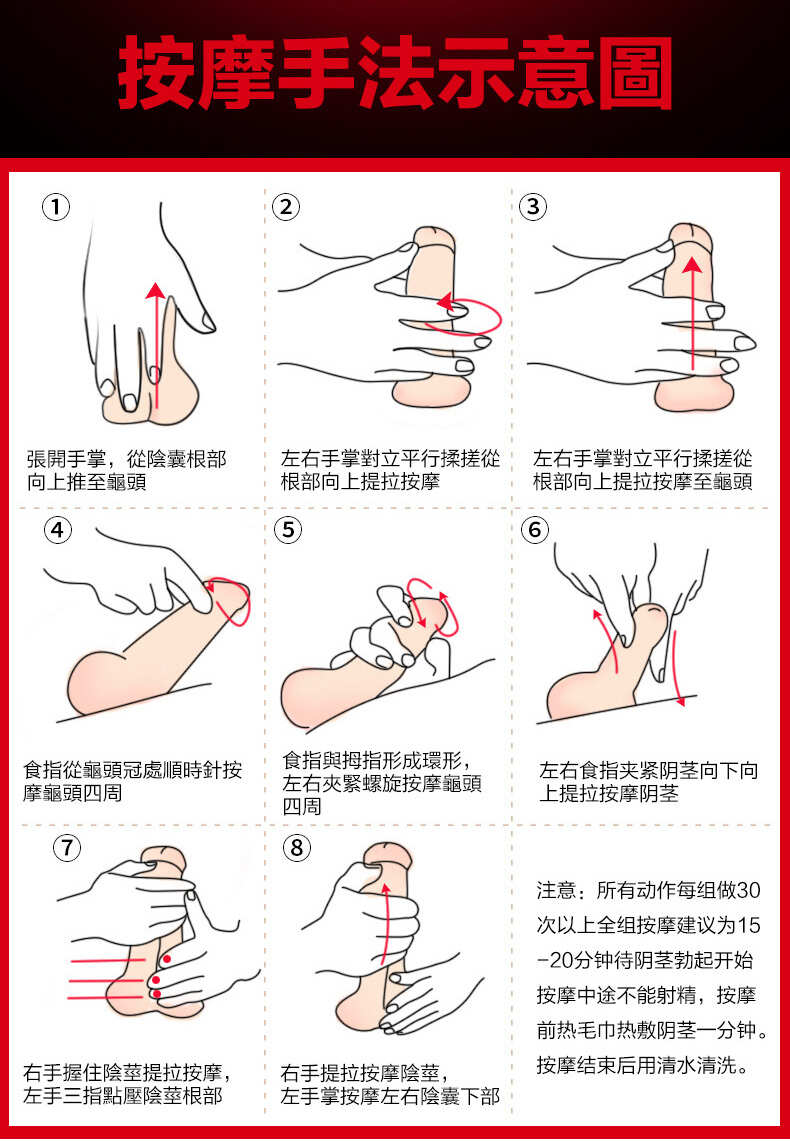 按摩手法示意圖

①
張開手掌，從陰囊根部向上推至龜頭

②
左右手掌對立平行揉搓從根部向上提拉按摩

③
左右手掌對立平行揉搓從根部向上提拉按摩至龜頭

④
食指從龜頭冠處順時針按摩龜頭四周

⑤
食指與拇指形成環形，左右夾緊螺旋按摩龜頭四周

⑥
左右食指夹紧阴茎向下向上提拉按摩阴茎

⑦
右手握住陰莖提拉按摩，左手三指點壓陰莖根部

⑧
右手提拉按摩陰莖，左手掌按摩左右陰囊下部

注意：所有动作每组做30次以上全组按摩建议为15-20分钟待阴茎勃起开始按摩中途不能射精，按摩前热毛巾热敷阴茎一分钟。按摩结束后用清水清洗。